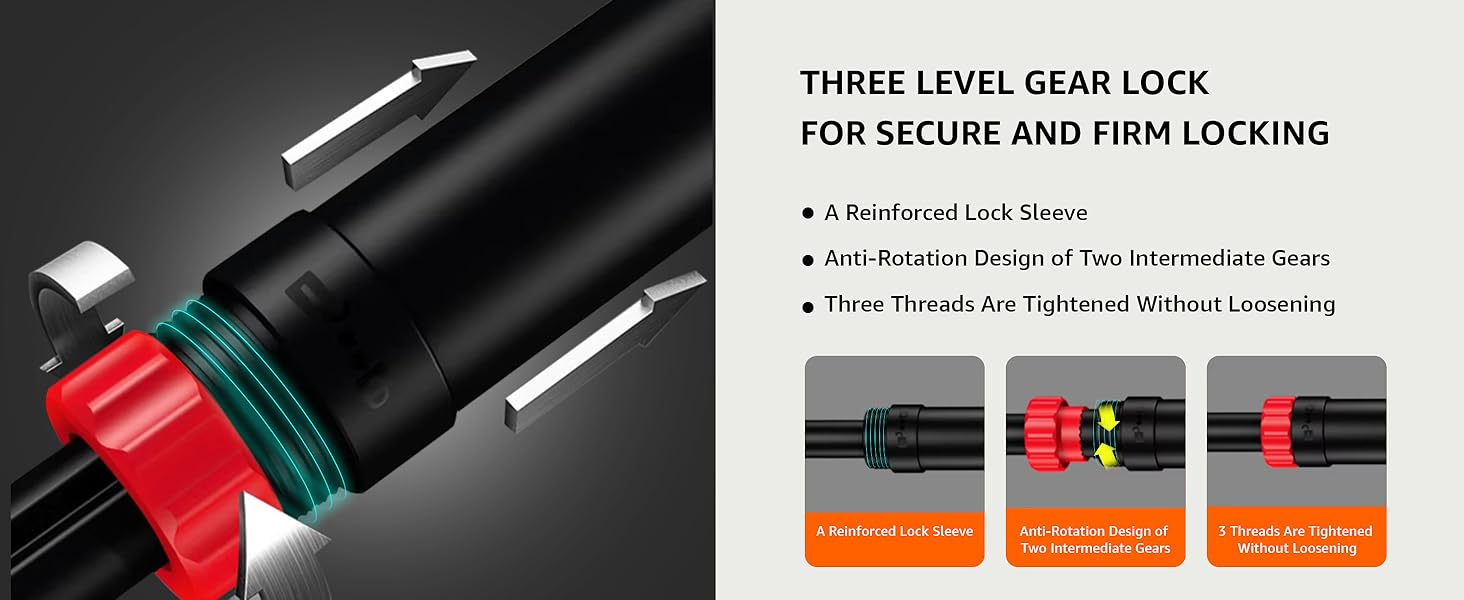 THREE LEVEL GEAR LOCK
FOR SECURE AND FIRM LOCKING

● A Reinforced Lock Sleeve
● Anti-Rotation Design of Two Intermediate Gears
● Three Threads Are Tightened Without Loosening

A Reinforced Lock Sleeve

Anti-Rotation Design of Two Intermediate Gears

3 Threads Are Tightened Without Loosening