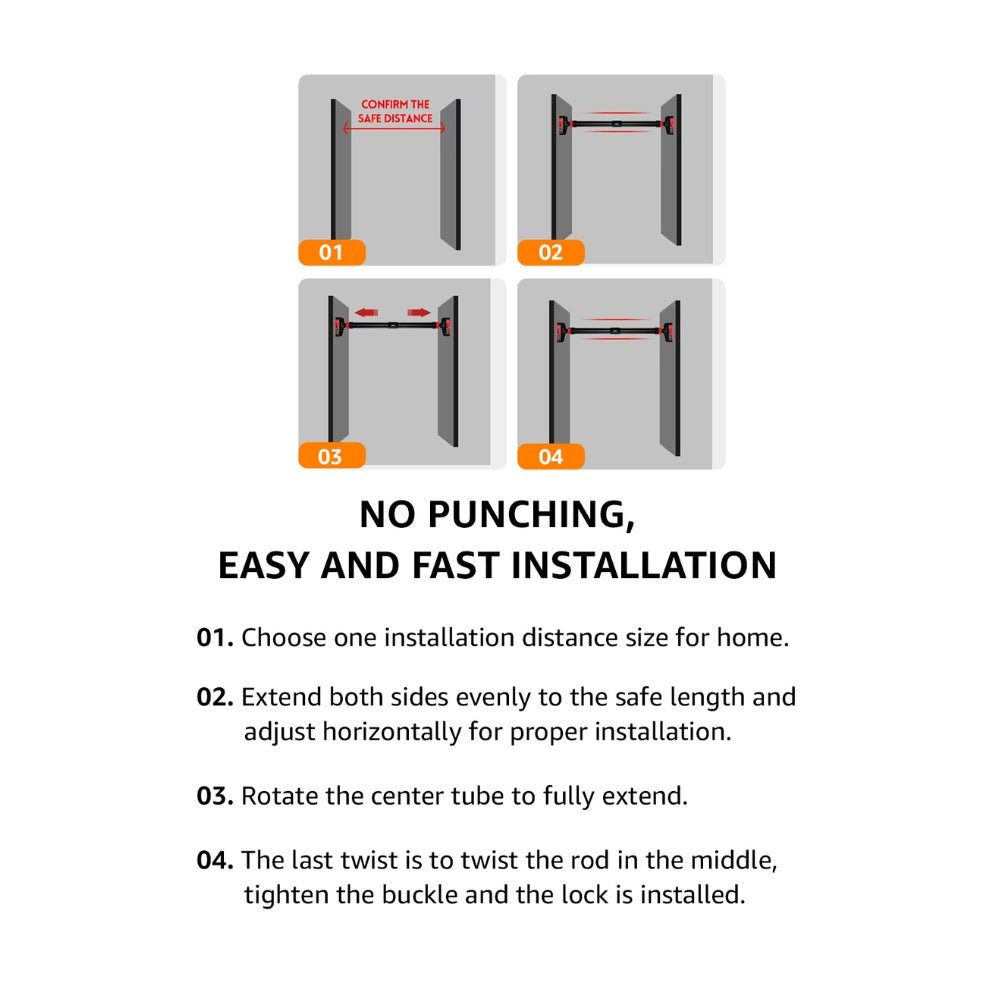 CONFIRM THE SAFE DISTANCE

01

02

03

04

NO PUNCHING,
EASY AND FAST INSTALLATION

01. Choose one installation distance size for home.

02. Extend both sides evenly to the safe length and adjust horizontally for proper installation.

03. Rotate the center tube to fully extend.

04. The last twist is to twist the rod in the middle, tighten the buckle and the lock is installed.