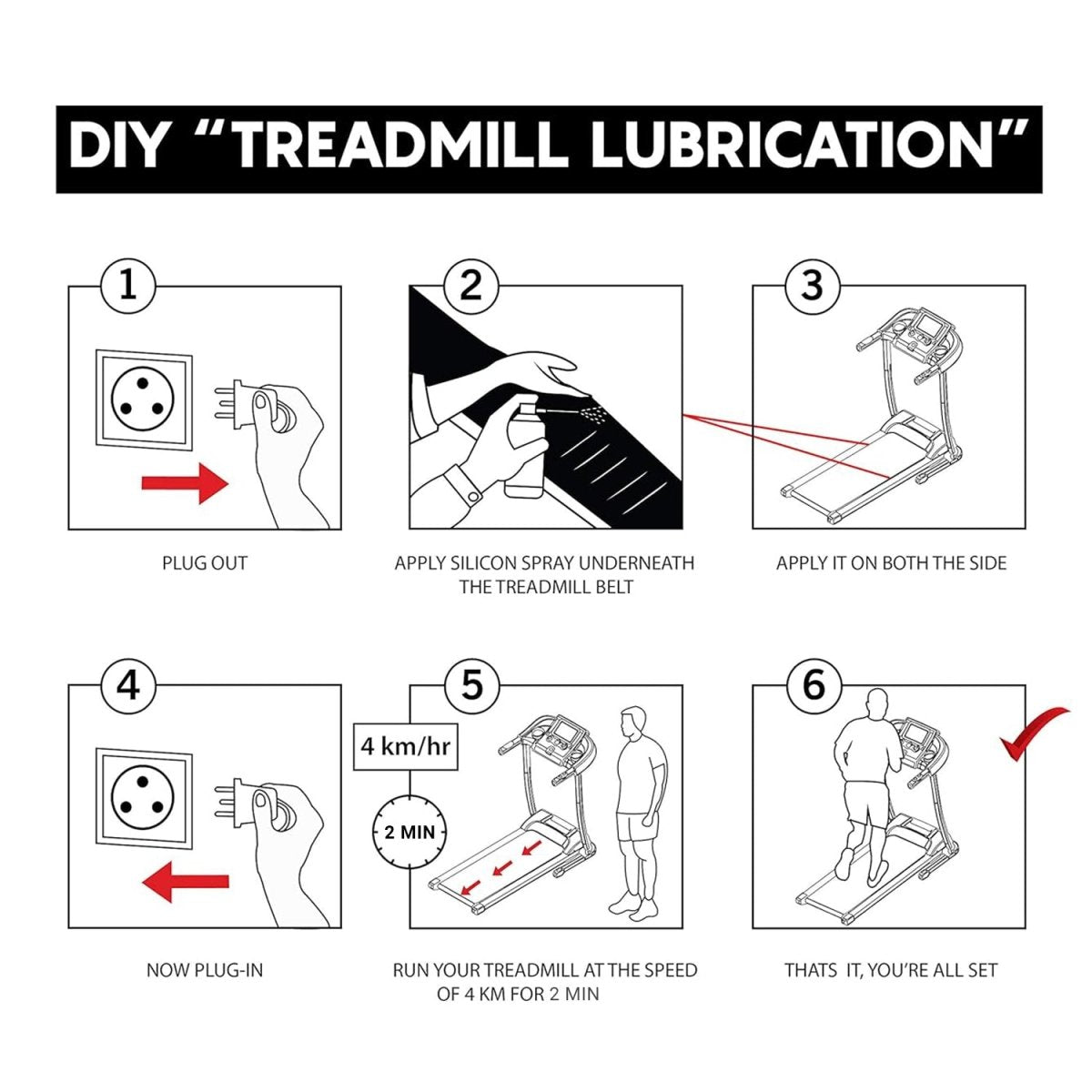 DIY "TREADMILL LUBRICATION"

1

PLUG OUT

2

APPLY SILICON SPRAY UNDERNEATH THE TREADMILL BELT

3

APPLY IT ON BOTH THE SIDE

4

NOW PLUG-IN

5

4 km/hr

2 MIN

RUN YOUR TREADMILL AT THE SPEED OF 4 KM FOR 2 MIN

6

THATS IT, YOU'RE ALL SET